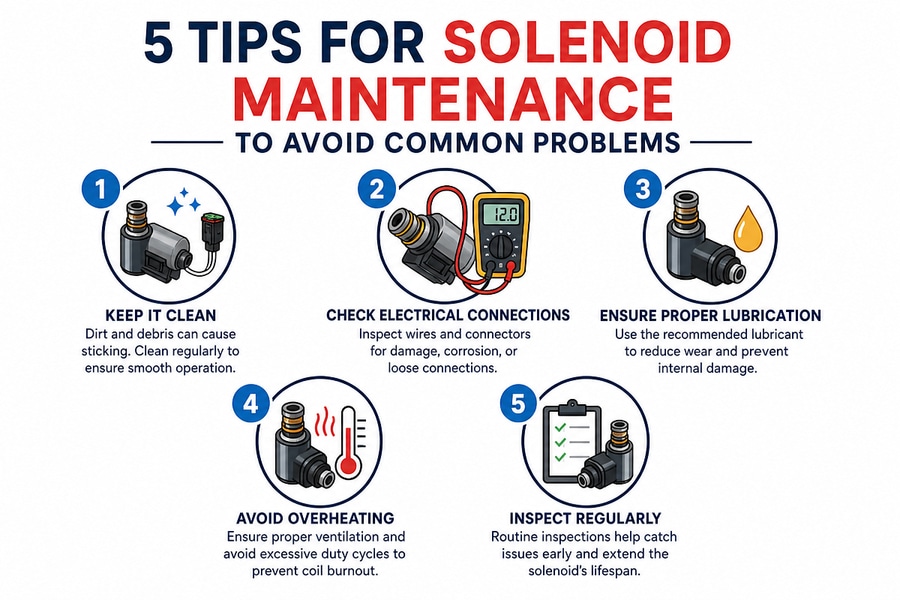 5 TIPS FOR SOLENOID MAINTENANCE

TO AVOID COMMON PROBLEMS

1

KEEP IT CLEAN

Dirt and debris can cause sticking. Clean regularly to ensure smooth operation.

2

12.0

CHECK ELECTRICAL CONNECTIONS

Inspect wires and connectors for damage, corrosion, or loose connections.

3

ENSURE PROPER LUBRICATION

Use the recommended lubricant to reduce wear and prevent internal damage.

4

AVOID OVERHEATING

Ensure proper ventilation and avoid excessive duty cycles to prevent coil burnout.

5

INSPECT REGULARLY

Routine inspections help catch issues early and extend the solenoid's lifespan.